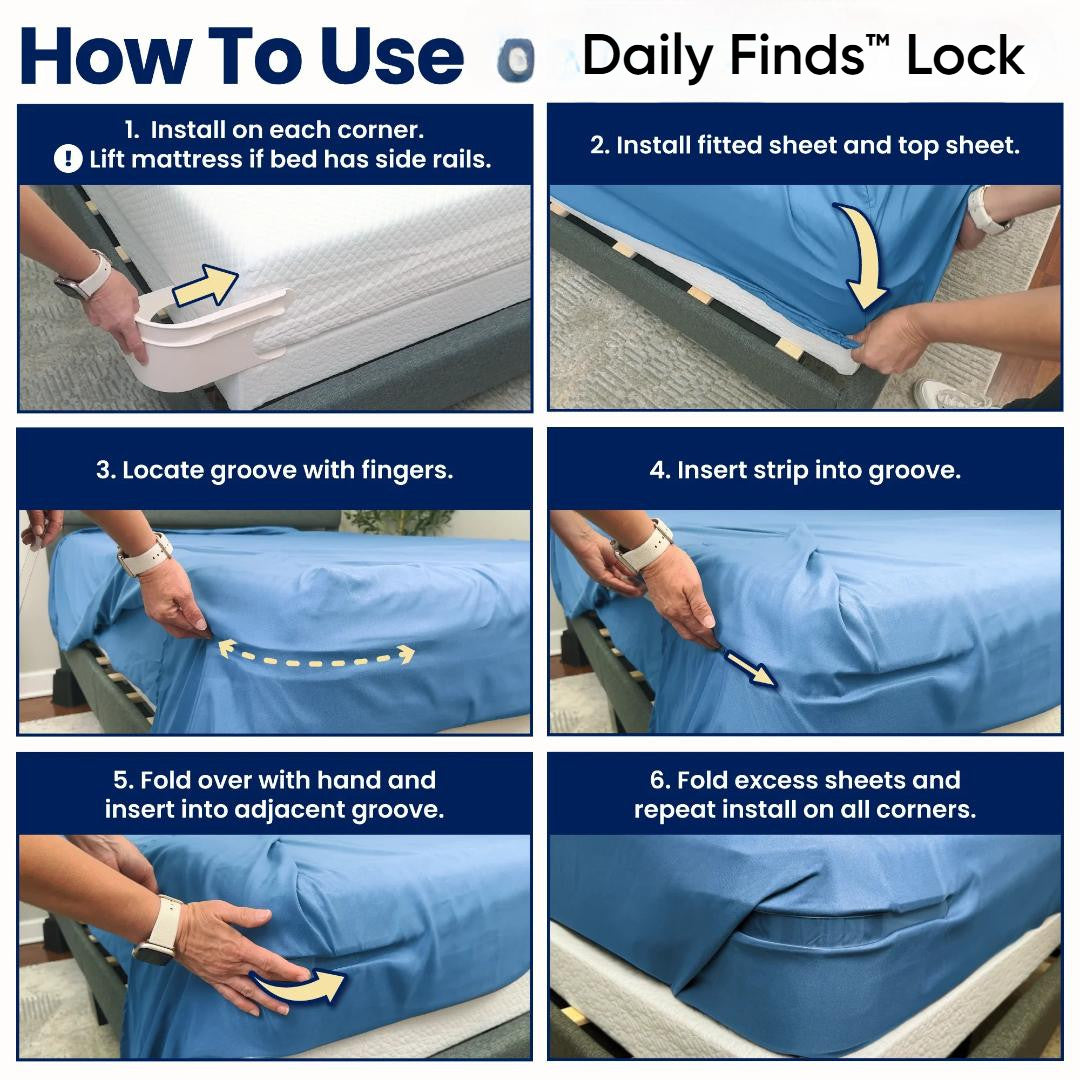 How To Use Daily Finds™ Lock

1. Install on each corner.
! Lift mattress if bed has side rails.

2. Install fitted sheet and top sheet.

3. Locate groove with fingers.

4. Insert strip into groove.

5. Fold over with hand and insert into adjacent groove.

6. Fold excess sheets and repeat install on all corners.